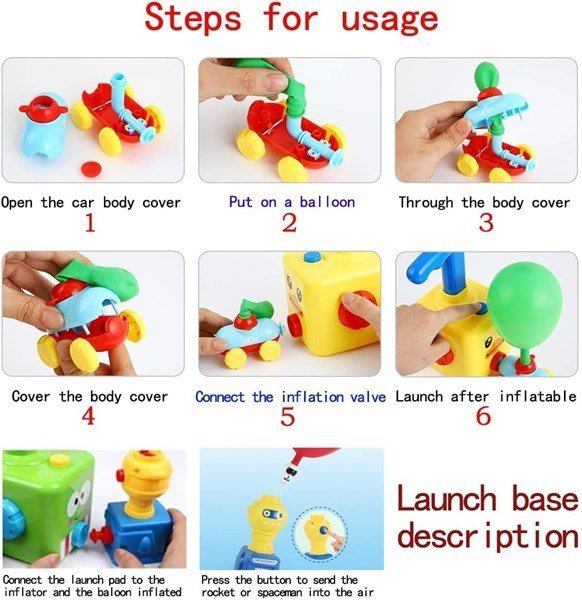 Steps for usage

Open the car body cover
1

Put on a balloon
2

Through the body cover
3

Cover the body cover
4

Connect the inflation valve
5

Launch after inflatable
6

Connect the launch pad to the inflator and the baloon inflated

Press the button to send the rocket or spaceman into the air

Launch base description